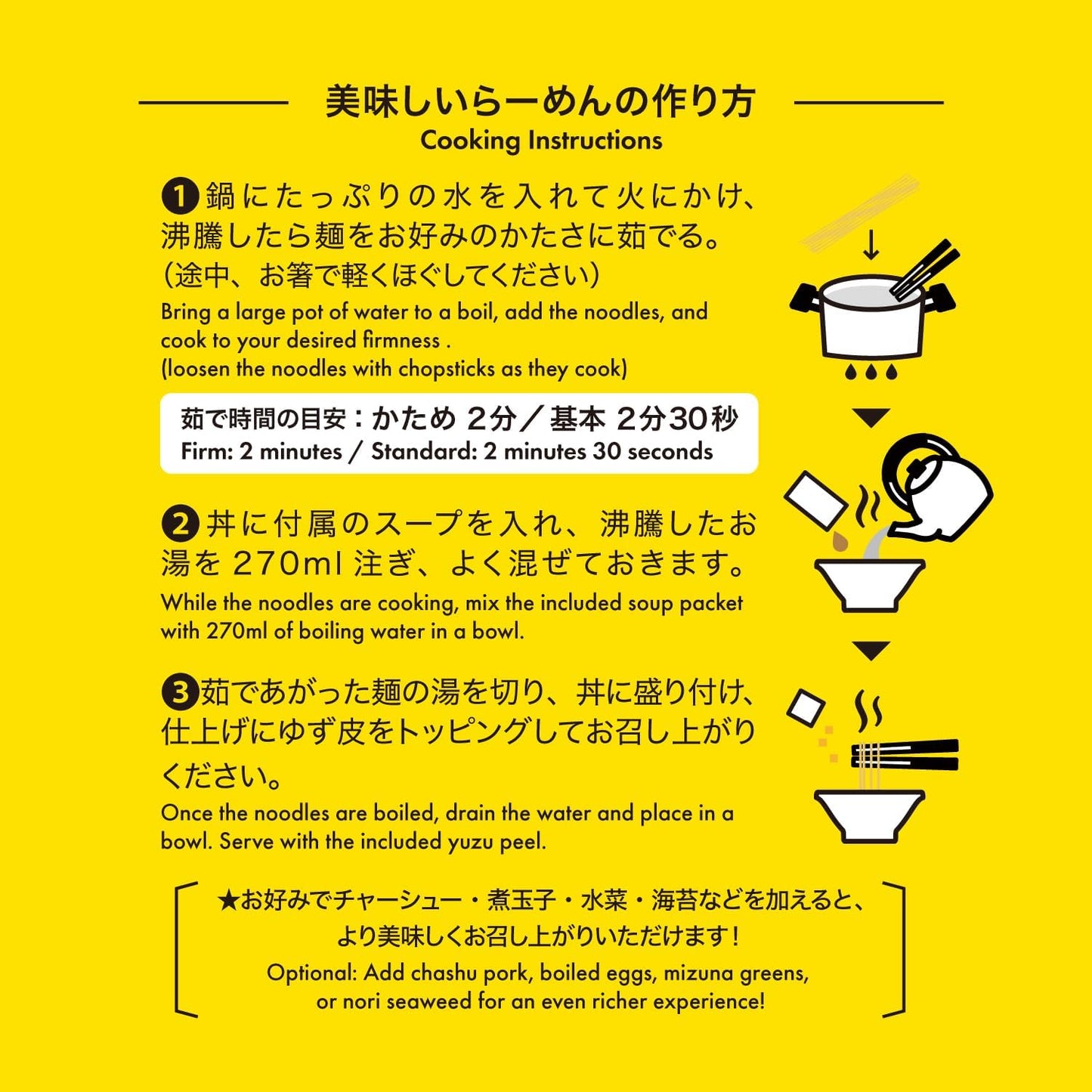 美味しいらーめんの作り方
Cooking Instructions

❶鍋にたっぷりの水を入れて火にかけ、沸騰したら麺をお好みのかたさに茹でる。（途中、お箸で軽くほぐしてください）
Bring a large pot of water to a boil, add the noodles, and cook to your desired firmness .
(loosen the noodles with chopsticks as they cook)

茹で時間の目安：かため 2分／基本 2分30秒
Firm: 2 minutes / Standard: 2 minutes 30 seconds

❷丼に付属のスープを入れ、沸騰したお湯を 270ml 注ぎ、よく混ぜておきます。
While the noodles are cooking, mix the included soup packet with 270ml of boiling water in a bowl.

❸茹であがった麺の湯を切り、丼に盛り付け、仕上げにゆず皮をトッピングしてお召し上がりください。
Once the noodles are boiled, drain the water and place in a bowl. Serve with the included yuzu peel.

★お好みでチャーシュー・煮玉子・水菜・海苔などを加えると、より美味しくお召し上がりいただけます！
Optional: Add chashu pork, boiled eggs, mizuna greens, or nori seaweed for an even richer experience!