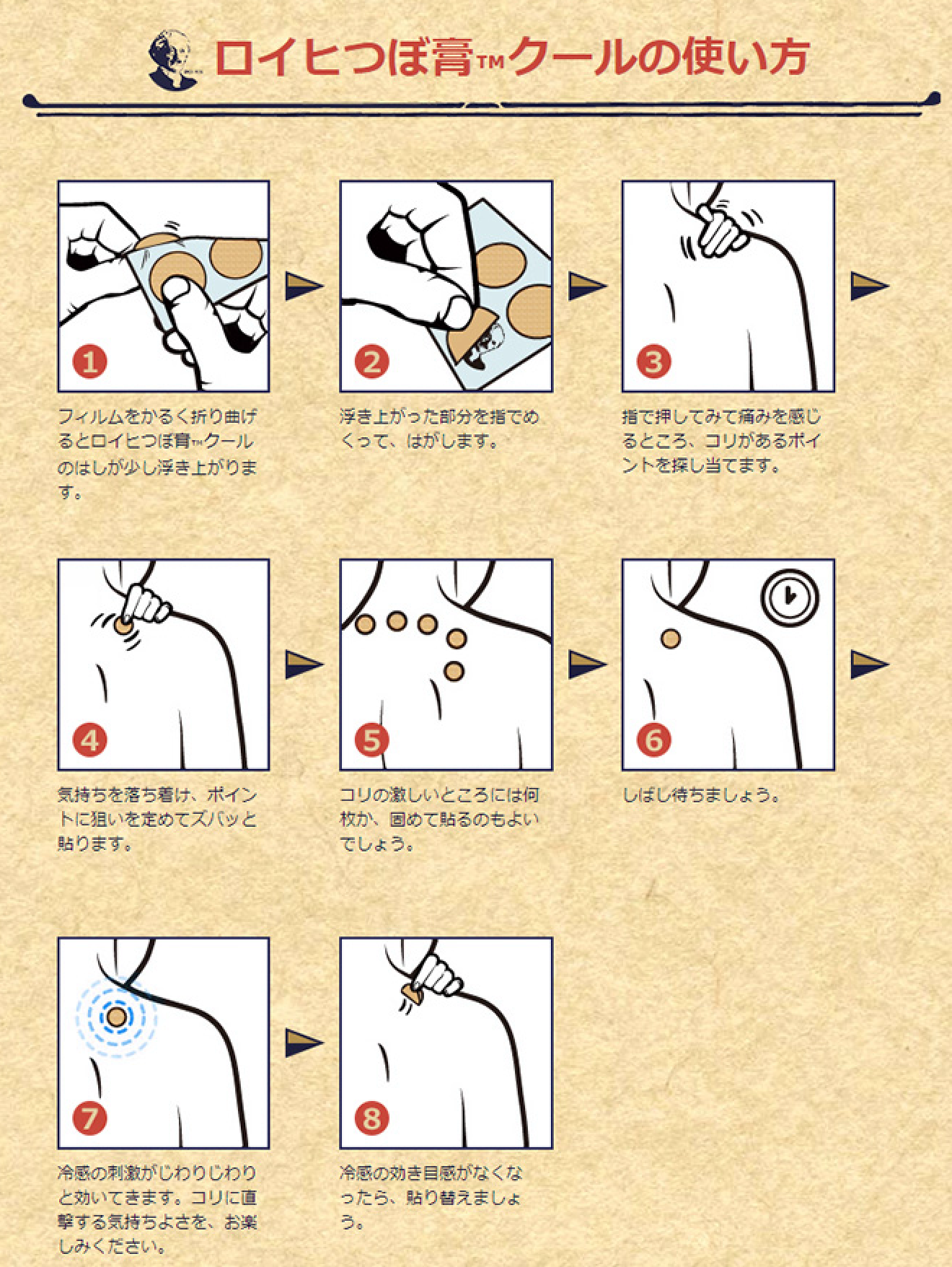 ロイヒつぼ膏™クールの使い方

1

フィルムをかるく折り曲げるとロイヒつぼ膏™クールのはしが少し浮き上がります。

2

浮き上がった部分を指でめくって、はがします。

3

指で押してみて痛みを感じるところ、コリがあるポイントを探し当てます。

4

気持ちを落ち着け、ポイントに狙いを定めてズバッと貼ります。

5

コリの激しいところには何枚か、固めて貼るのもよいでしょう。

6

しばし待ちましょう。

7

冷感の刺激がじわりじわりと効いてきます。コリに直撃する気持ちよさを、お楽しみください。

8

冷感の効き目感がなくなったら、貼り替えましょう。