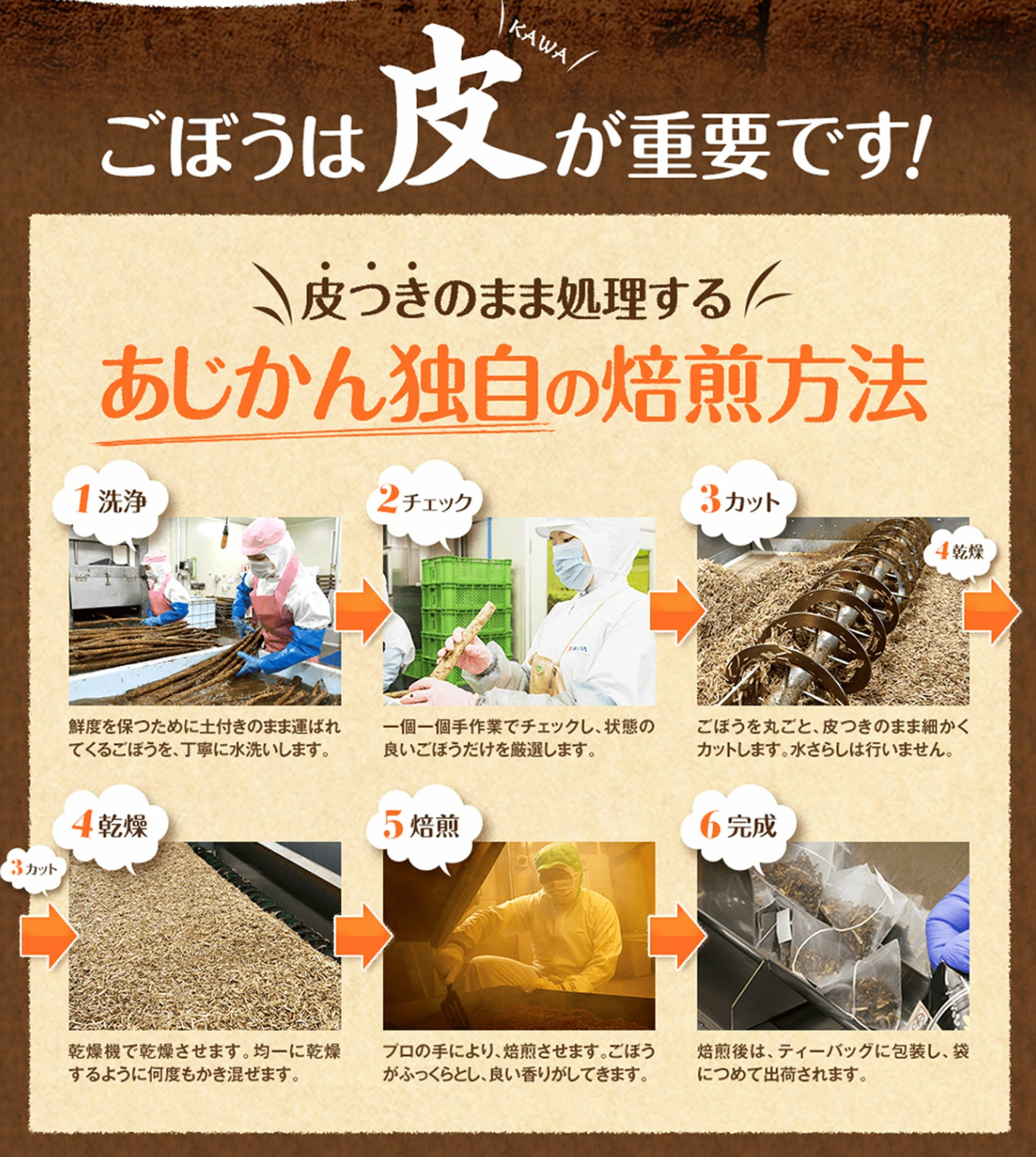 KAWA

ごぼうは皮が重要です!

皮つきのまま処理する

あじかん独自の焙煎方法

1 洗浄

鮮度を保つために土付きのまま運ばれてくるごぼうを、丁寧に水洗いします。

2 チェック

一個一個手作業でチェックし、状態の良いごぼうだけを厳選します。

3 カット

4 乾燥

ごぼうを丸ごと、皮つきのまま細かくカットします。水さらしは行いません。

4 乾燥

3 カット

乾燥機で乾燥させます。均一に乾燥するように何度もかき混ぜます。

5 焙煎

プロの手により、焙煎させます。ごぼうがふっくらとし、良い香りがしてきます。

6 完成

焙煎後は、ティーバッグに包装し、袋につめて出荷されます。